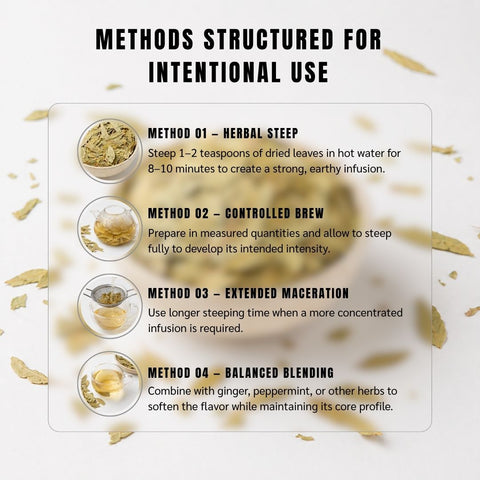 METHODS STRUCTURED FOR INTENTIONAL USE

METHOD 01 – HERBAL STEEP

Steep 1–2 teaspoons of dried leaves in hot water for 8–10 minutes to create a strong, earthy infusion.

METHOD 02 – CONTROLLED BREW

Prepare in measured quantities and allow to steep fully to develop its intended intensity.

METHOD 03 – EXTENDED MACERATION

Use longer steeping time when a more concentrated infusion is required.

METHOD 04 – BALANCED BLENDING

Combine with ginger, peppermint, or other herbs to soften the flavor while maintaining its core profile.