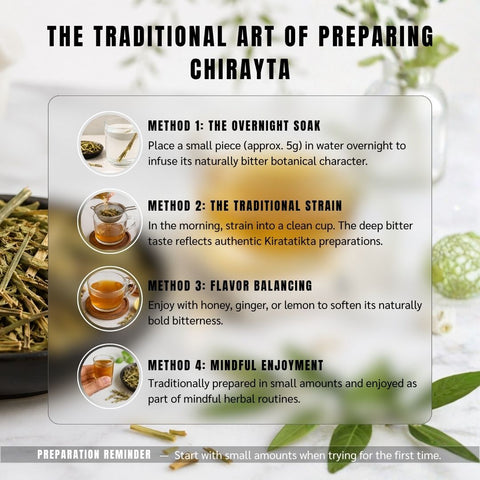 THE TRADITIONAL ART OF PREPARING CHIRAYTA

METHOD 1: THE OVERNIGHT SOAK
Place a small piece (approx. 5g) in water overnight to infuse its naturally bitter botanical character.

METHOD 2: THE TRADITIONAL STRAIN
In the morning, strain into a clean cup. The deep bitter taste reflects authentic Kiratatikta preparations.

METHOD 3: FLAVOR BALANCING
Enjoy with honey, ginger, or lemon to soften its naturally bold bitterness.

METHOD 4: MINDFUL ENJOYMENT
Traditionally prepared in small amounts and enjoyed as part of mindful herbal routines.

PREPARATION REMINDER — Start with small amounts when trying for the first time.