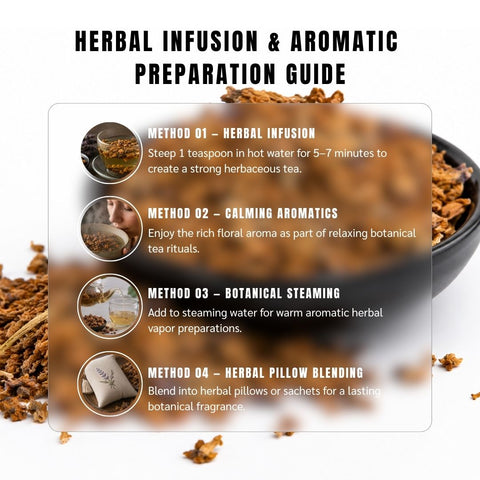 HERBAL INFUSION & AROMATIC PREPARATION GUIDE

METHOD 01 – HERBAL INFUSION
Steep 1 teaspoon in hot water for 5–7 minutes to create a strong herbaceous tea.

METHOD 02 – CALMING AROMATICS
Enjoy the rich floral aroma as part of relaxing botanical tea rituals.

METHOD 03 – BOTANICAL STEAMING
Add to steaming water for warm aromatic herbal vapor preparations.

METHOD 04 – HERBAL PILLOW BLENDING
Blend into herbal pillows or sachets for a lasting botanical fragrance.