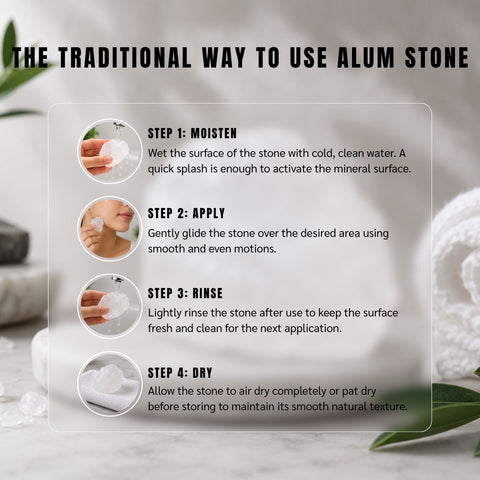 THE TRADITIONAL WAY TO USE ALUM STONE

STEP 1: MOISTEN
Wet the surface of the stone with cold, clean water. A quick splash is enough to activate the mineral surface.

STEP 2: APPLY
Gently glide the stone over the desired area using smooth and even motions.

STEP 3: RINSE
Lightly rinse the stone after use to keep the surface fresh and clean for the next application.

STEP 4: DRY
Allow the stone to air dry completely or pat dry before storing to maintain its smooth natural texture.