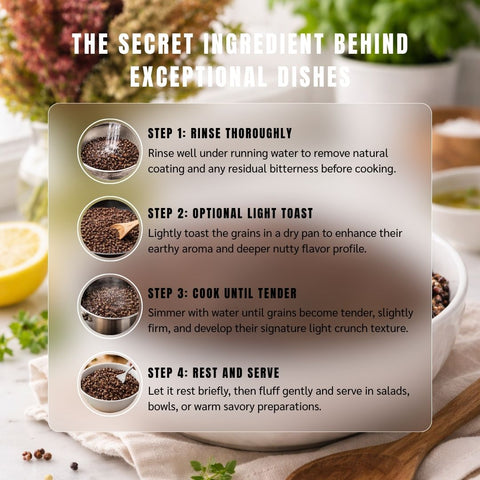 THE SECRET INGREDIENT BEHIND EXCEPTIONAL DISHES

STEP 1: RINSE THOROUGHLY
Rinse well under running water to remove natural coating and any residual bitterness before cooking.

STEP 2: OPTIONAL LIGHT TOAST
Lightly toast the grains in a dry pan to enhance their earthy aroma and deeper nutty flavor profile.

STEP 3: COOK UNTIL TENDER
Simmer with water until grains become tender, slightly firm, and develop their signature light crunch texture.

STEP 4: REST AND SERVE
Let it rest briefly, then fluff gently and serve in salads, bowls, or warm savory preparations.