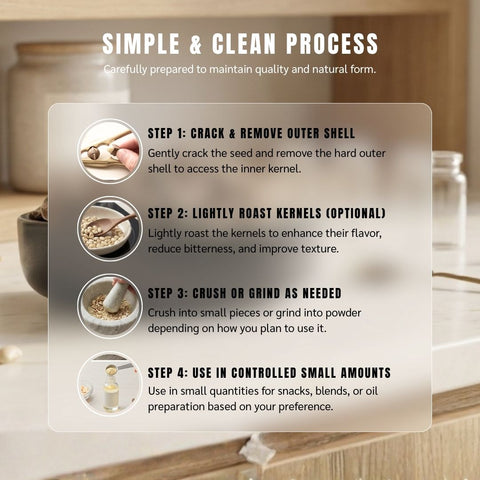 SIMPLE & CLEAN PROCESS

Carefully prepared to maintain quality and natural form.

STEP 1: CRACK & REMOVE OUTER SHELL

Gently crack the seed and remove the hard outer shell to access the inner kernel.

STEP 2: LIGHTLY ROAST KERNELS (OPTIONAL)

Lightly roast the kernels to enhance their flavor, reduce bitterness, and improve texture.

STEP 3: CRUSH OR GRIND AS NEEDED

Crush into small pieces or grind into powder depending on how you plan to use it.

STEP 4: USE IN CONTROLLED SMALL AMOUNTS

Use in small quantities for snacks, blends, or oil preparation based on your preference.